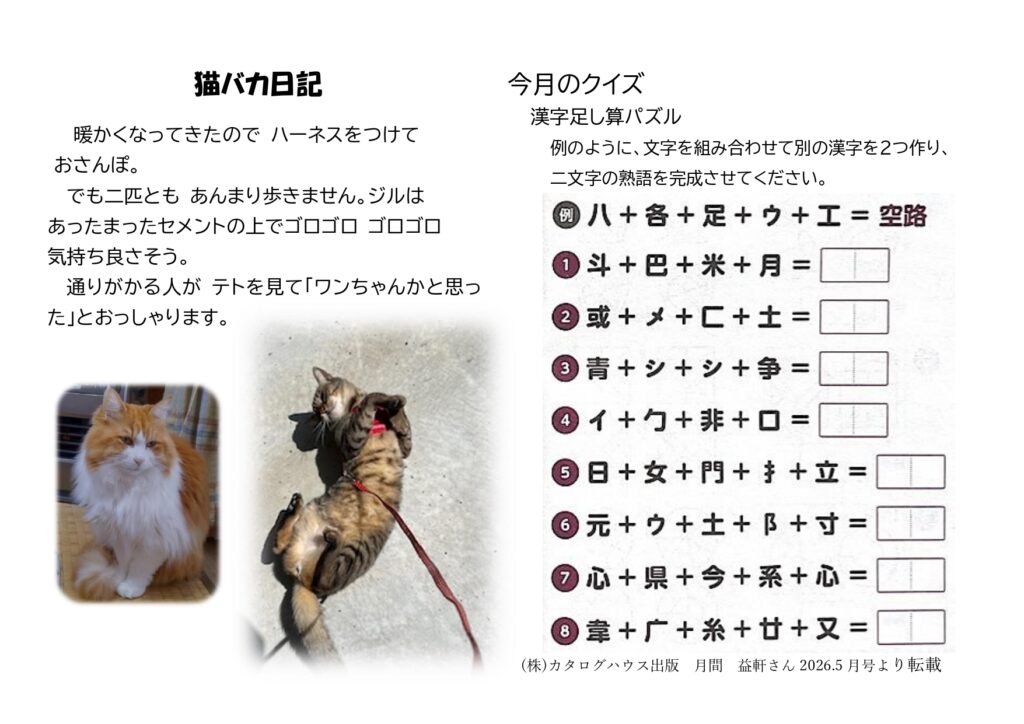 猫バカ日記

暖かくなってきたので ハーネスをつけて おさんぽ。
でも二匹とも あんまり歩きません。ジルは あったまったセメントの上でゴロゴロ ゴロゴロ 気持ち良さそう。
通りがかる人が テトを見て「ワンちゃんかと思った」とおっしゃります。

今月のクイズ
漢字足し算パズル
例のように、文字を組み合わせて別の漢字を2つ作り、二文字の熟語を完成させてください。

例 八＋各＋足＋ウ＋工＝空路
1 斗＋巴＋米＋月＝
2 或＋メ＋匚＋土＝
3 青＋シ＋シ＋争＝
4 イ＋ク＋非＋口＝
5 日＋女＋門＋扌＋立＝
6 元＋ウ＋土＋阝＋寸＝
7 心＋県＋今＋系＋心＝
8 韋＋广＋糸＋廿＋又＝

(株)カタログハウス出版 月間 益軒さん 2026.5 月号より転載